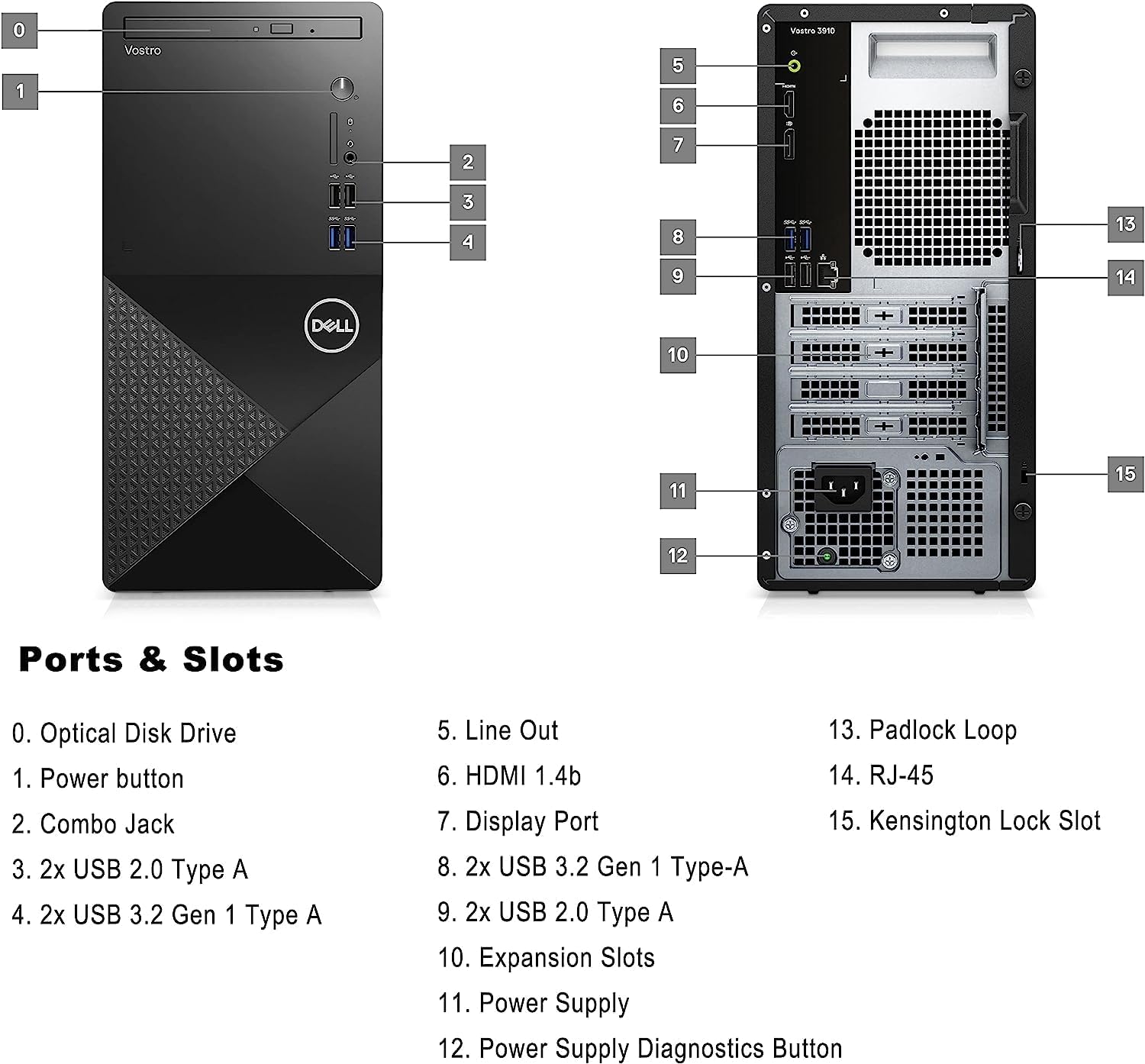 0
Vostro
1
2
3
4
DELL

Vostro 3910
5
6
7
8
9
10
11
12
13
14
15

Ports & Slots

0. Optical Disk Drive
1. Power button
2. Combo Jack
3. 2x USB 2.0 Type A
4. 2x USB 3.2 Gen 1 Type A

5. Line Out
6. HDMI 1.4b
7. Display Port
8. 2x USB 3.2 Gen 1 Type-A
9. 2x USB 2.0 Type A
10. Expansion Slots
11. Power Supply
12. Power Supply Diagnostics Button

13. Padlock Loop
14. RJ-45
15. Kensington Lock Slot